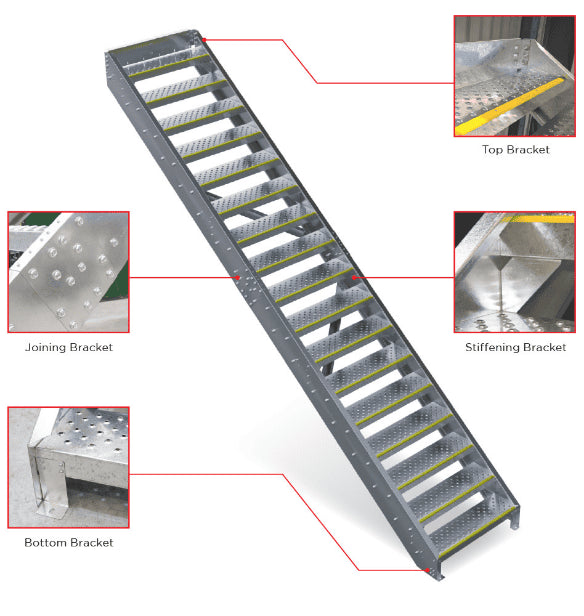 Top Bracket

Joining Bracket

Stiffening Bracket

Bottom Bracket